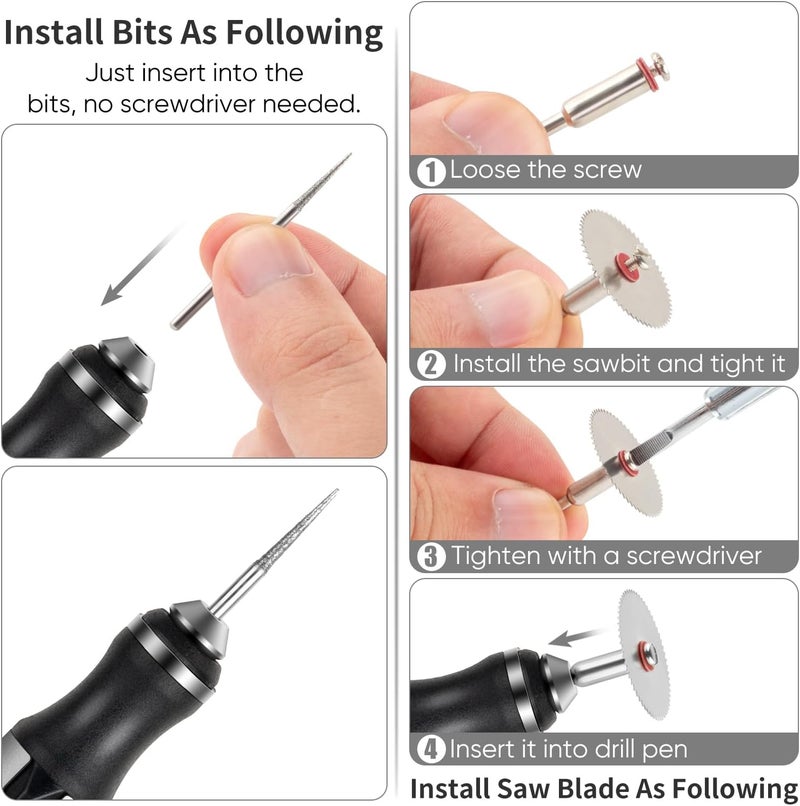 Install Bits As Following

Just insert into the bits, no screwdriver needed.

1 Loose the screw

2 Install the sawbit and tight it

3 Tighten with a screwdriver

4 Insert it into drill pen

Install Saw Blade As Following